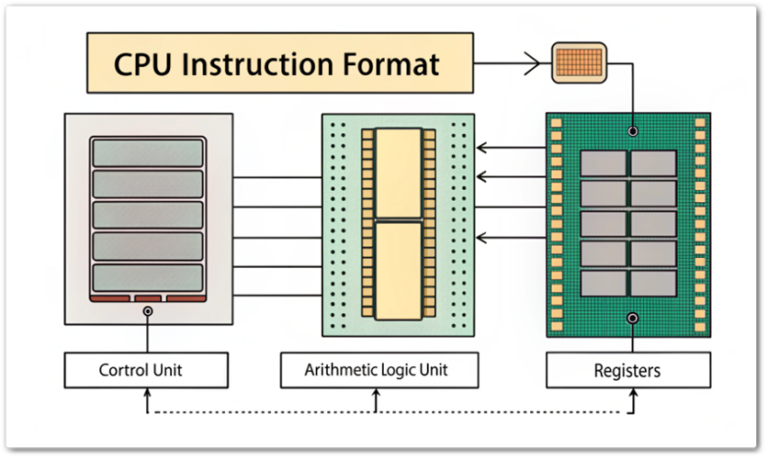 CPU Instruction Format

Cortrol Unit

Arithmetic Logic Unit

Registers